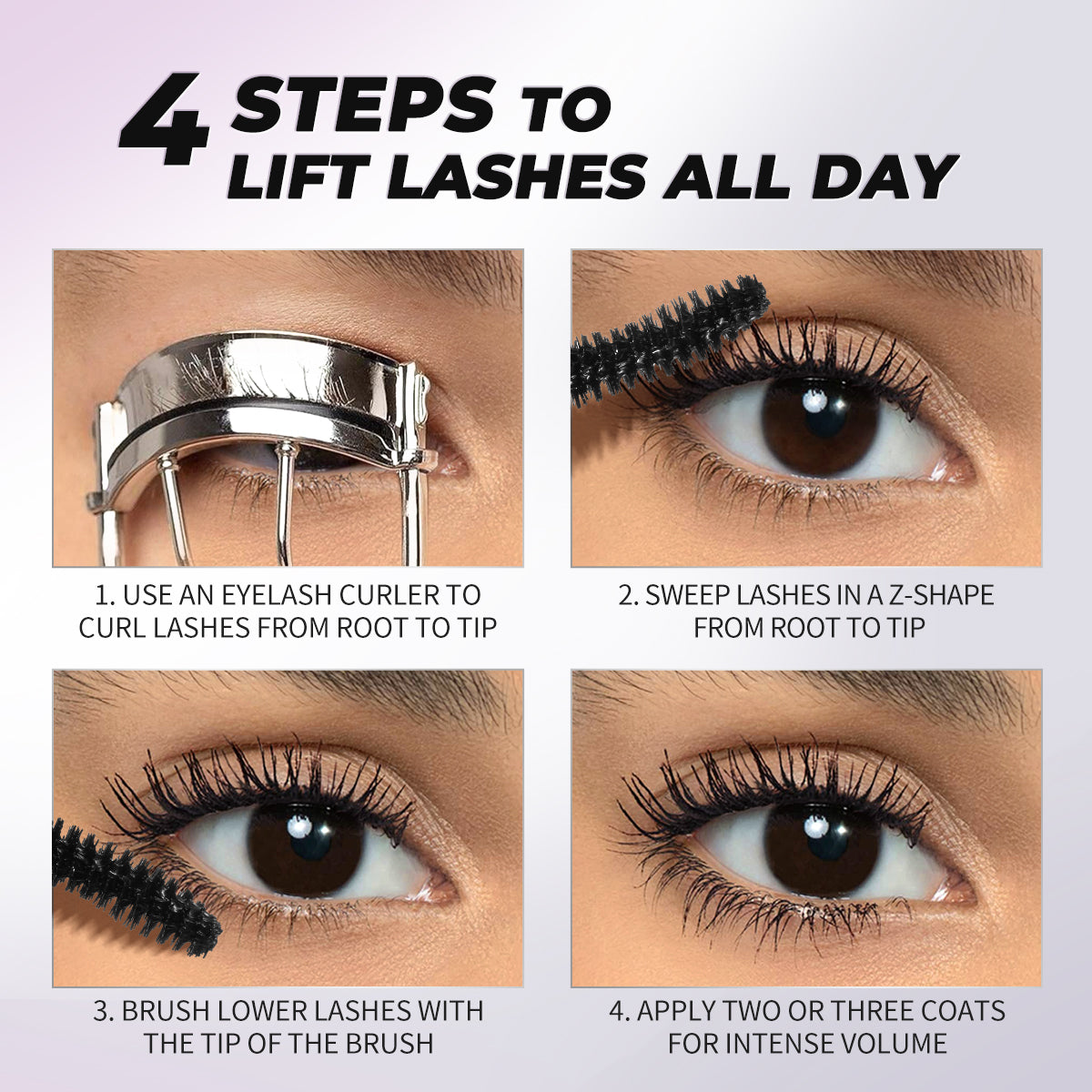 4 STEPS TO
LIFT LASHES ALL DAY

1. USE AN EYELASH CURLER TO CURL LASHES FROM ROOT TO TIP

2. SWEEP LASHES IN A Z-SHAPE FROM ROOT TO TIP

3. BRUSH LOWER LASHES WITH THE TIP OF THE BRUSH

4. APPLY TWO OR THREE COATS FOR INTENSE VOLUME