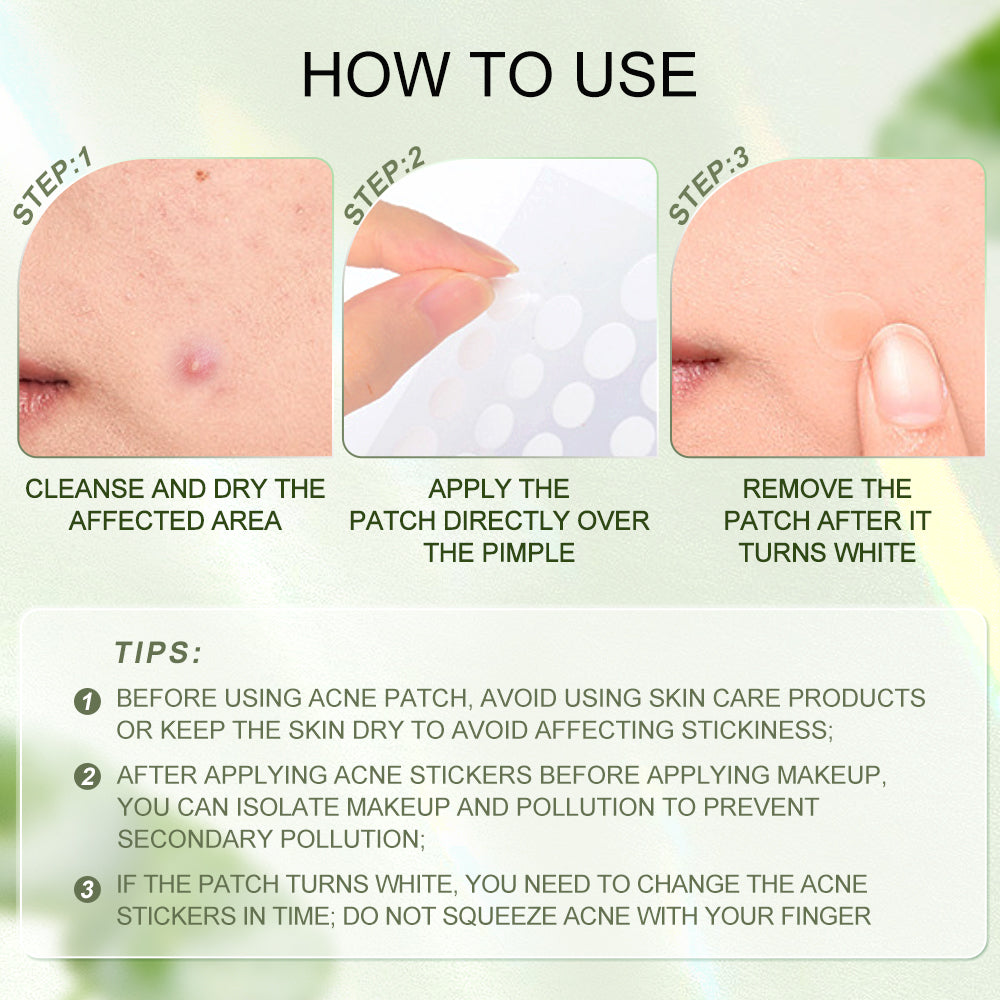 HOW TO USE

STEP:1

CLEANSE AND DRY THE AFFECTED AREA

STEP:2

APPLY THE PATCH DIRECTLY OVER THE PIMPLE

STEP:3

REMOVE THE PATCH AFTER IT TURNS WHITE

TIPS:

1 BEFORE USING ACNE PATCH, AVOID USING SKIN CARE PRODUCTS OR KEEP THE SKIN DRY TO AVOID AFFECTING STICKINESS;

2 AFTER APPLYING ACNE STICKERS BEFORE APPLYING MAKEUP, YOU CAN ISOLATE MAKEUP AND POLLUTION TO PREVENT SECONDARY POLLUTION;

3 IF THE PATCH TURNS WHITE, YOU NEED TO CHANGE THE ACNE STICKERS IN TIME; DO NOT SQUEEZE ACNE WITH YOUR FINGER